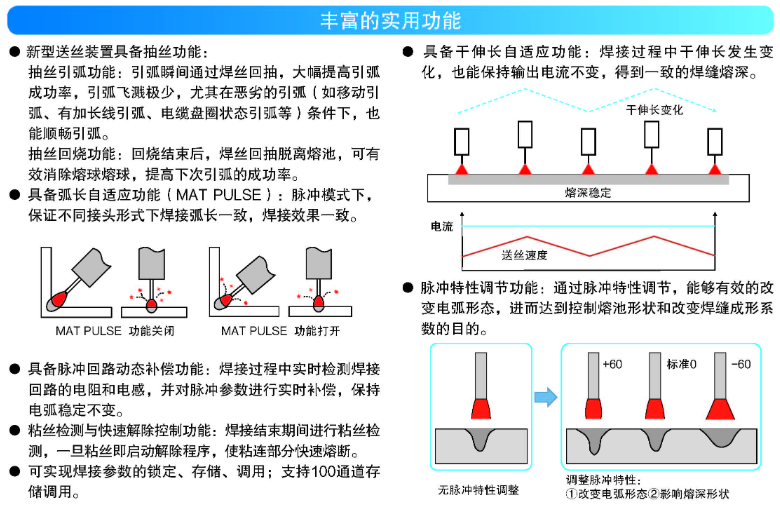 丰富的实用功能

● 新型送丝装置具备抽丝功能：
抽丝引弧功能：引弧瞬间通过焊丝回抽，大幅提高引弧成功率，引弧飞溅极少，尤其在恶劣的引弧（如移动引弧、有加长线引弧、电缆盘圈状态引弧等）条件下，也能顺畅引弧。
抽丝回烧功能：回烧结束后，焊丝回抽脱离熔池，可有效消除熔球熔球，提高下次引弧的成功率。

● 具备弧长自适应功能（MAT PULSE）：脉冲模式下，保证不同接头形式下焊接弧长一致，焊接效果一致。

MAT PULSE 功能关闭
MAT PULSE 功能打开

● 具备脉冲回路动态补偿功能：焊接过程中实时检测焊接回路的电阻和电感，并对脉冲参数进行实时补偿，保持电弧稳定不变。

● 粘丝检测与快速解除控制功能：焊接结束期间进行粘丝检测，一旦粘丝即启动解除程序，使粘连部分快速熔断。

● 可实现焊接参数的锁定、存储、调用；支持100通道存储调用。

● 具备干伸长自适应功能：焊接过程中干伸长发生变化，也能保持输出电流不变，得到一致的焊缝熔深。

干伸长变化
熔深稳定
电流
送丝速度

● 脉冲特性调节功能：通过脉冲特性调节，能够有效的改变电弧形态，进而达到控制熔池形状和改变焊缝成形系数的目的。

+60
标准0
-60
无脉冲特性调整
调整脉冲特性：
①改变电弧形态②影响熔深形状